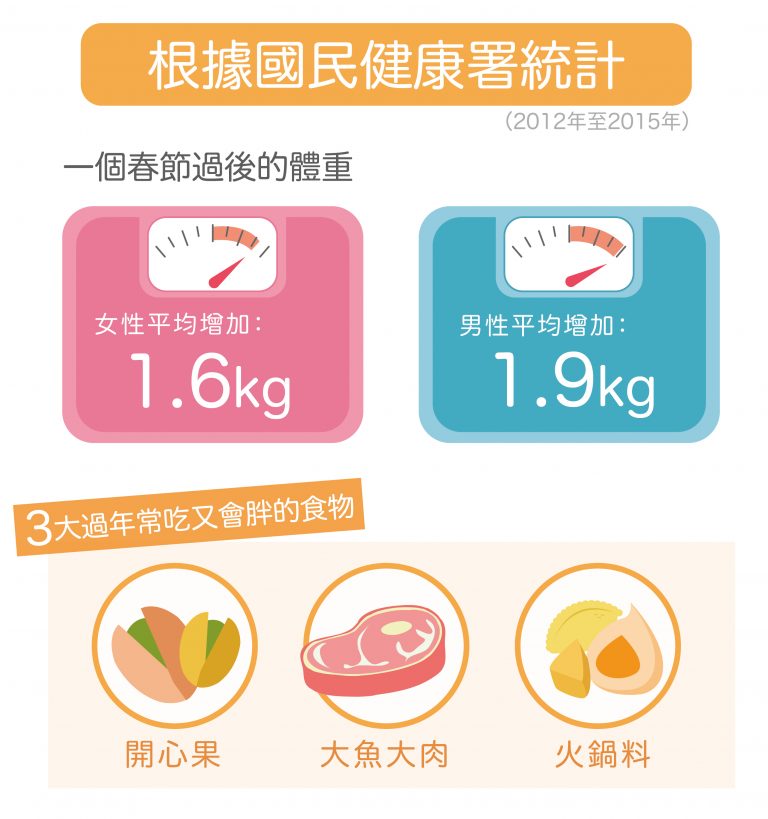 根據國民健康署統計

(2012年至2015年)

一個春節過後的體重

女性平均增加:
1.6kg

男性平均增加:
1.9kg

3大過年常吃又會胖的食物

開心果

大魚大肉

火鍋料