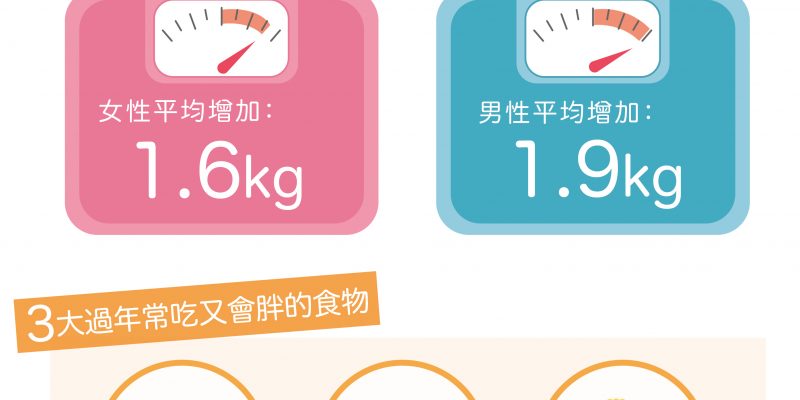 女性平均增加：
1.6kg

男性平均增加：
1.9kg

3大過年常吃又會胖的食物