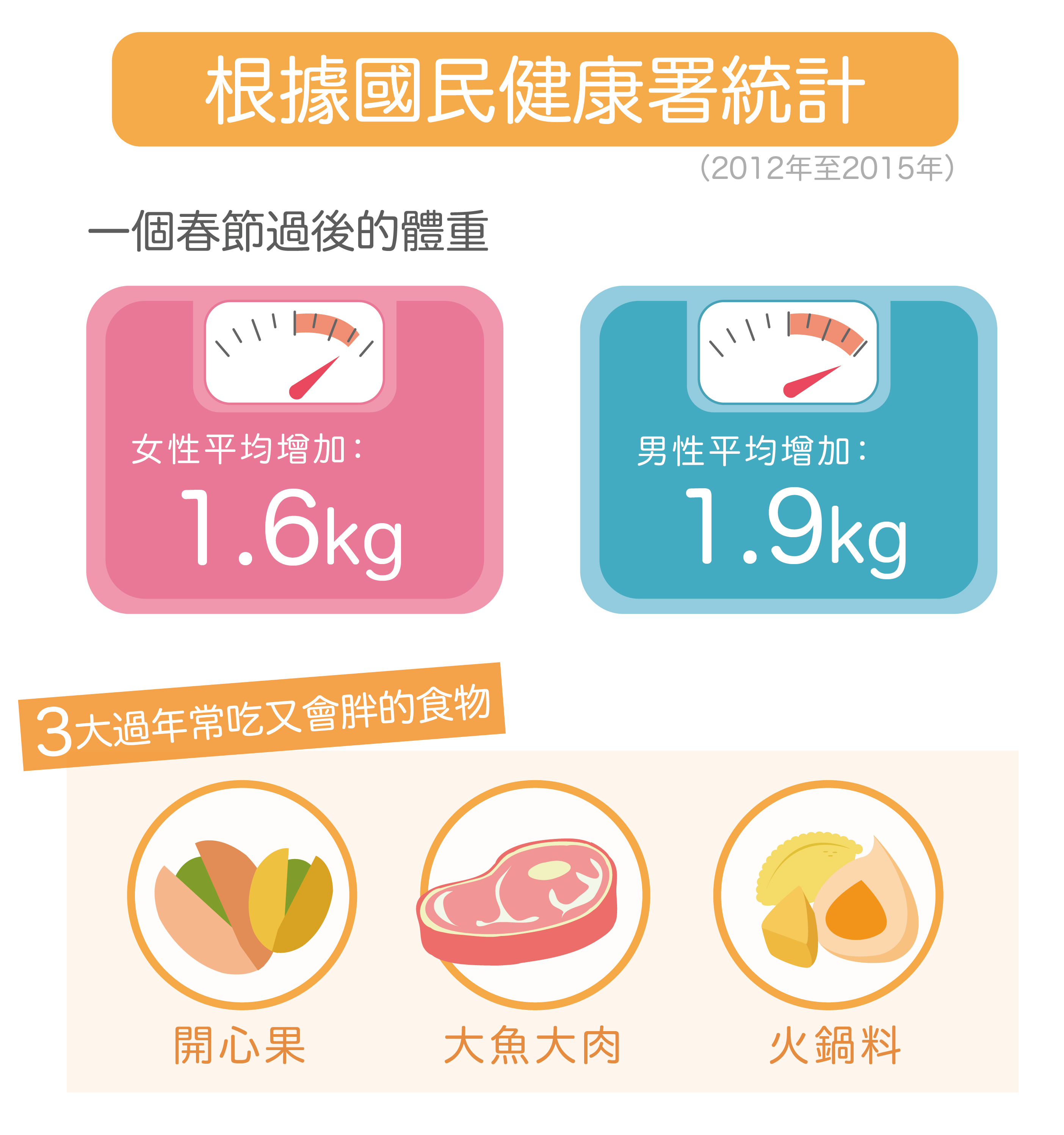 根據國民健康署統計

(2012年至2015年)

一個春節過後的體重

女性平均增加：
1.6kg

男性平均增加：
1.9kg

3大過年常吃又會胖的食物

開心果

大魚大肉

火鍋料